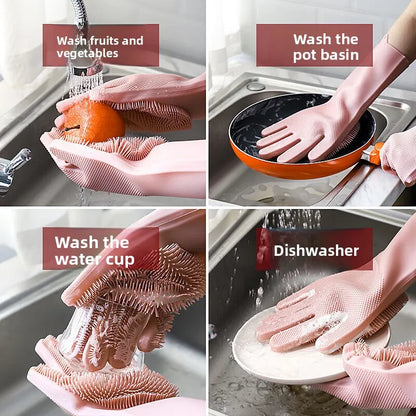 Wash fruits and vegetables

Wash the pot basin

Wash the water cup

Dishwasher