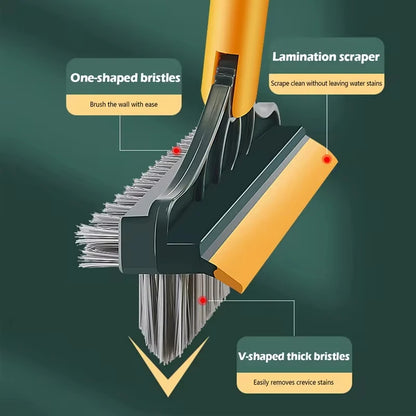 One-shaped bristles

Brush the wall with ease

Lamination scraper

Scrape clean without leaving water stains

V-shaped thick bristles

Easily removes crevice stains