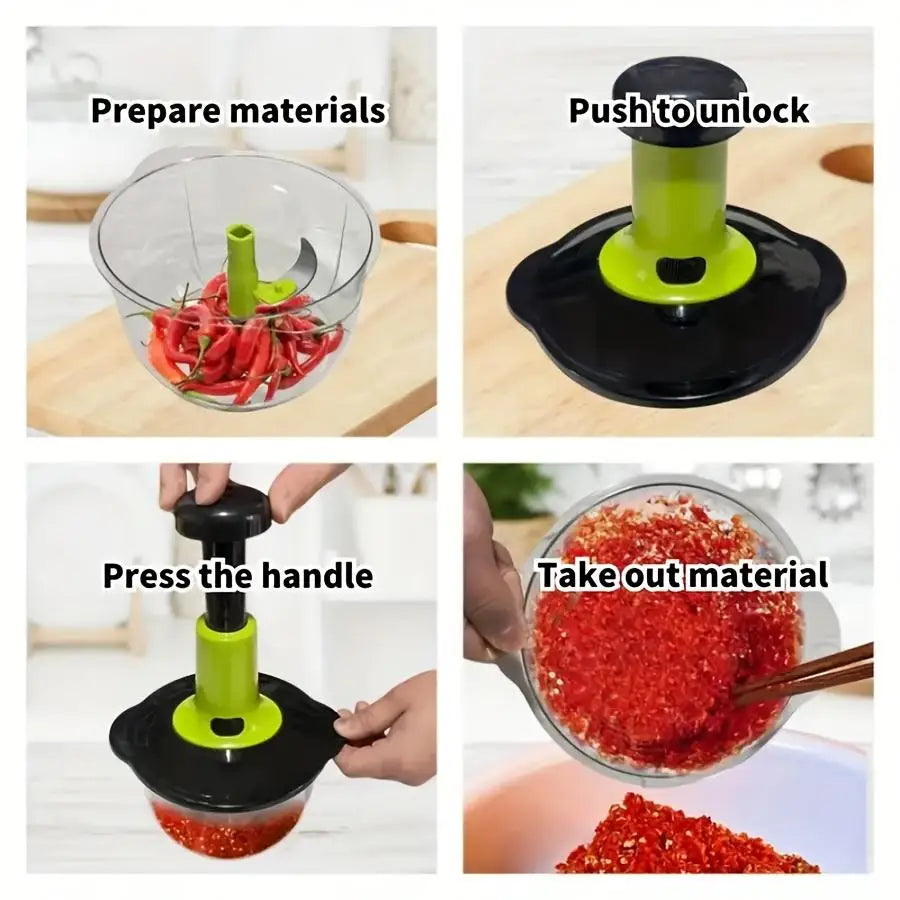 Prepare materials

Push to unlock

Press the handle

Take out material