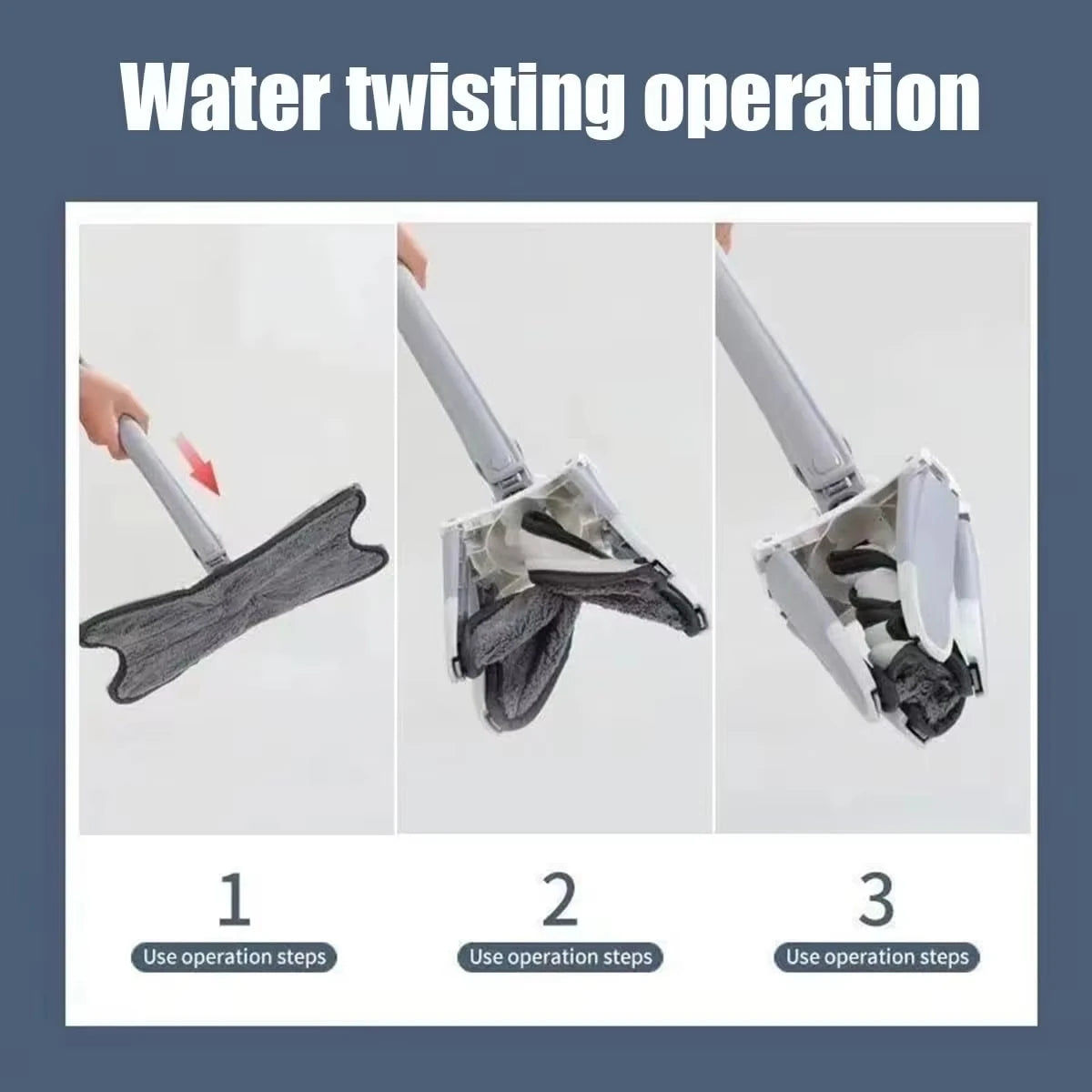 Water twisting operation

1
Use operation steps

2
Use operation steps

3
Use operation steps