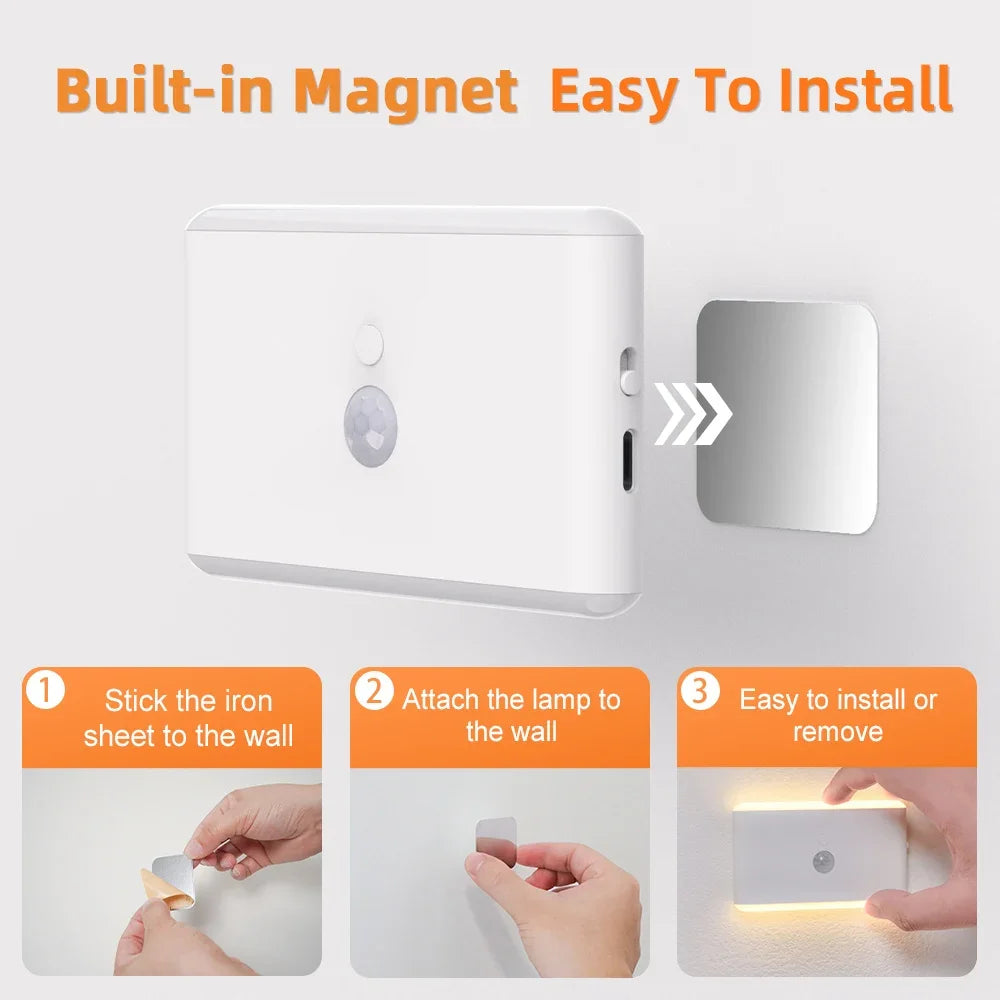 Built-in Magnet Easy To Install

1 Stick the iron sheet to the wall

2 Attach the lamp to the wall

3 Easy to install or remove