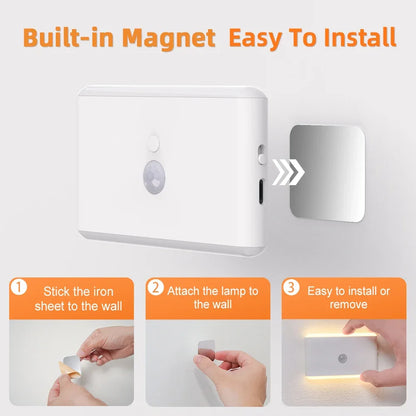 Built-in Magnet  Easy To Install

1 Stick the iron sheet to the wall

2 Attach the lamp to the wall

3 Easy to install or remove