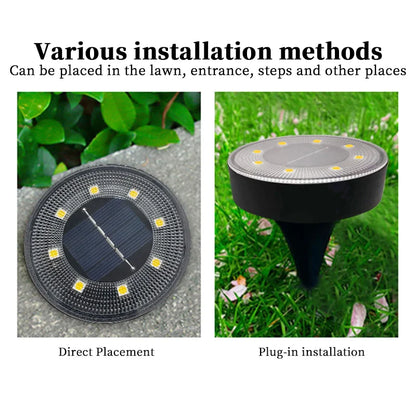 Various installation methods
Can be placed in the lawn, entrance, steps and other places

Direct Placement

Plug-in installation