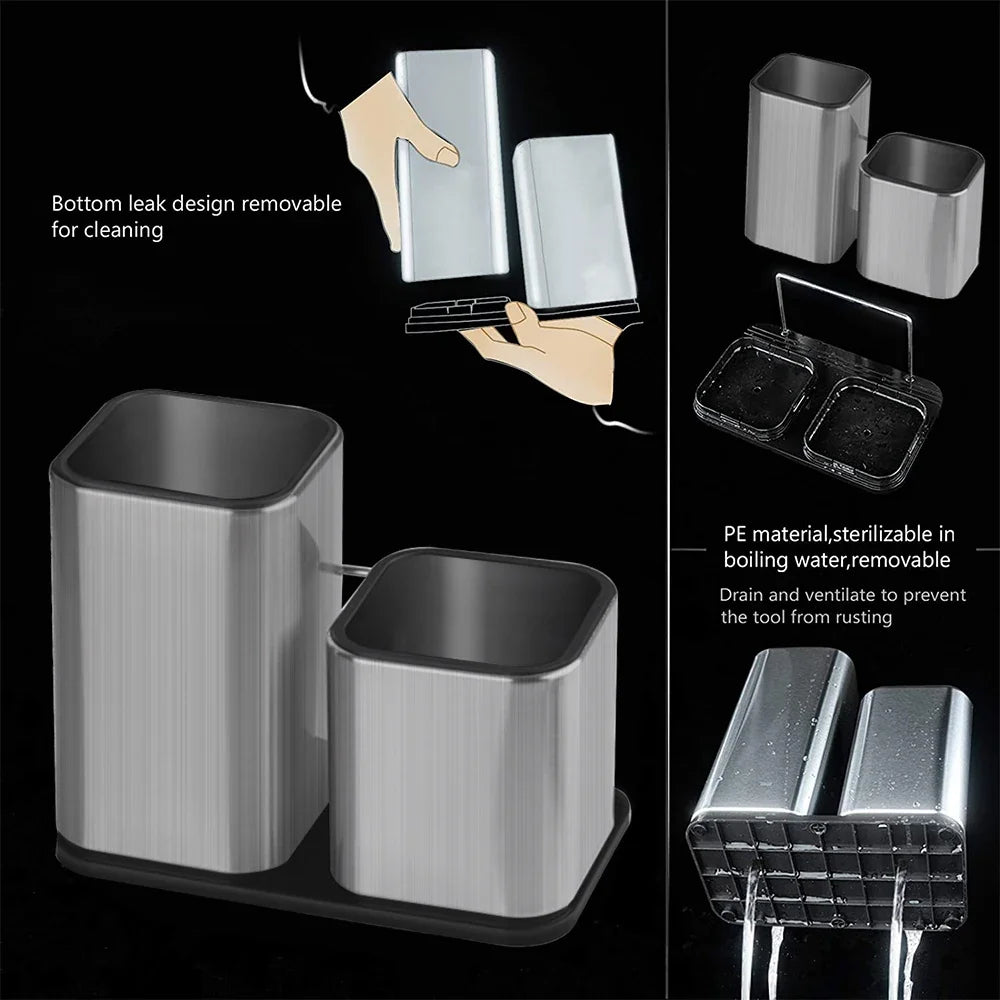 Bottom leak design removable for cleaning

PE material,sterilizable in boiling water,removable

Drain and ventilate to prevent the tool from rusting