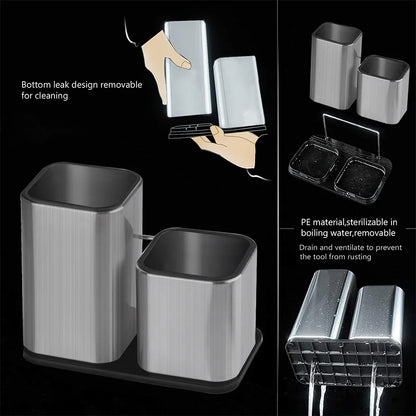 Bottom leak design removable for cleaning

PE material,sterilizable in boiling water,removable

Drain and ventilate to prevent the tool from rusting