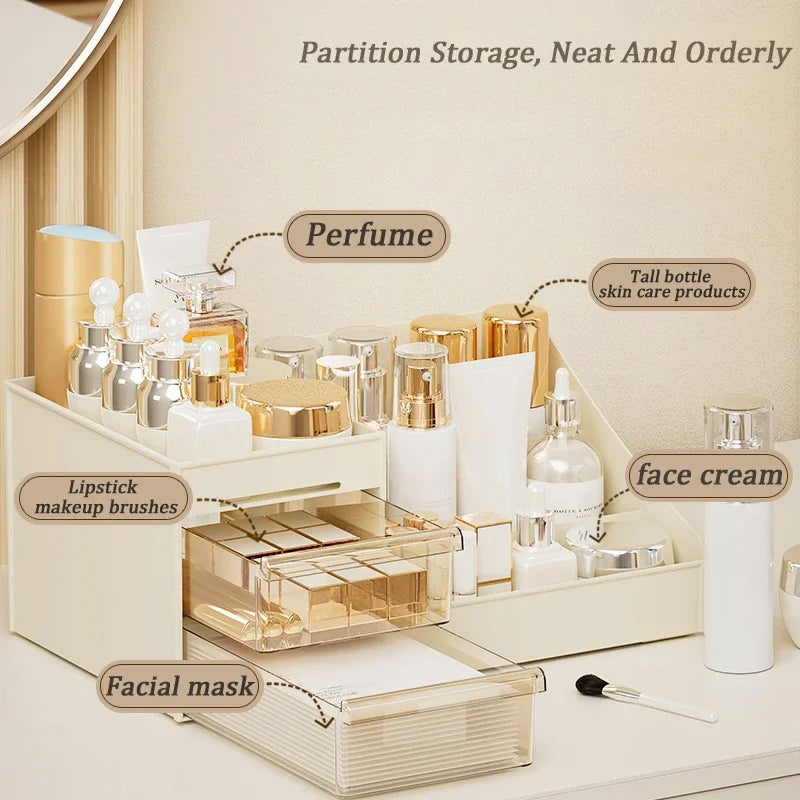 Partition Storage, Neat And Orderly

Perfume

Tall bottle skin care products

Lipstick makeup brushes

face cream

Facial mask